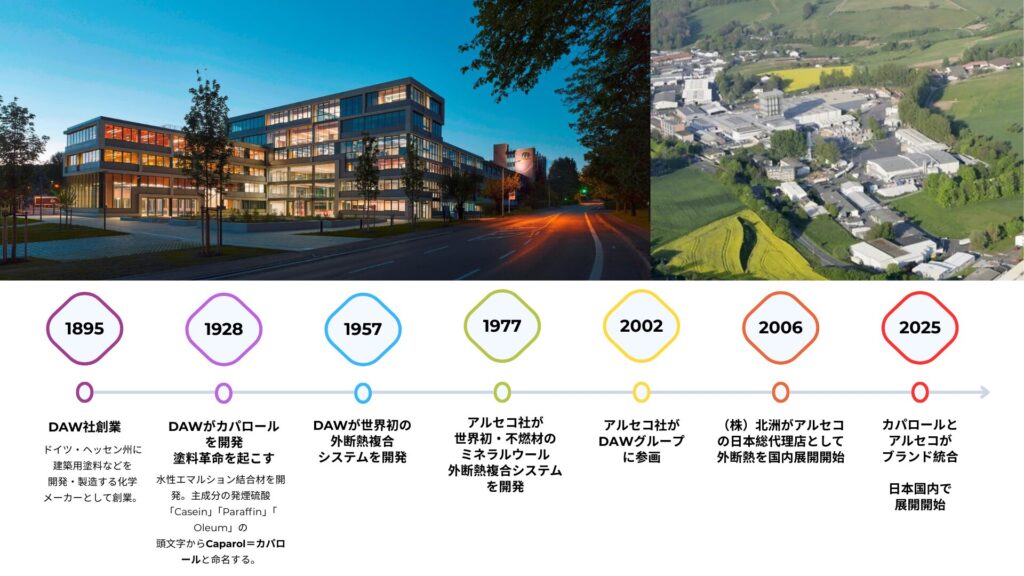 1895

DAW社創業

ドイツ・ヘッセン州に建築用塗料などを開発・製造する化学メーカーとして創業。

1928

DAWがカパロールを開発
塗料革命を起こす

水性エマルション結合材を開発。主成分の発煙硫酸「Casein」「Paraffin」「Oleum」の頭文字からCaparol＝カパロールと命名する。

1957

DAWが世界初の外断熱複合システムを開発

1977

アルセコ社が世界初・不燃材のミネラルウール外断熱複合システムを開発

2002

アルセコ社がDAWグループに参画

2006

（株）北洲がアルセコの日本総代理店として外断熱を国内展開開始

2025

カパロールとアルセコがブランド統合

日本国内で展開開始